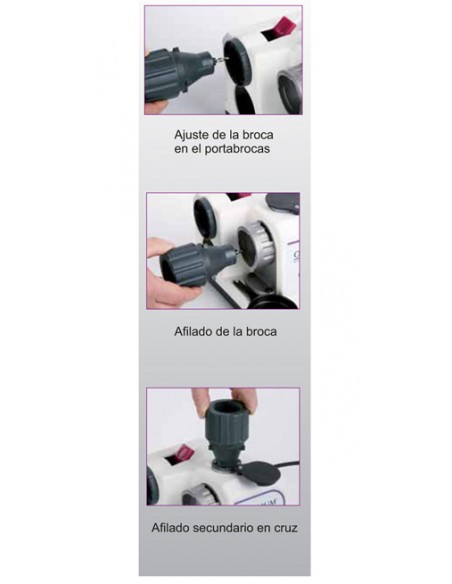 Ajuste de la broca
en el portabrocas

Afilado de la broca

Afilado secundario en cruz